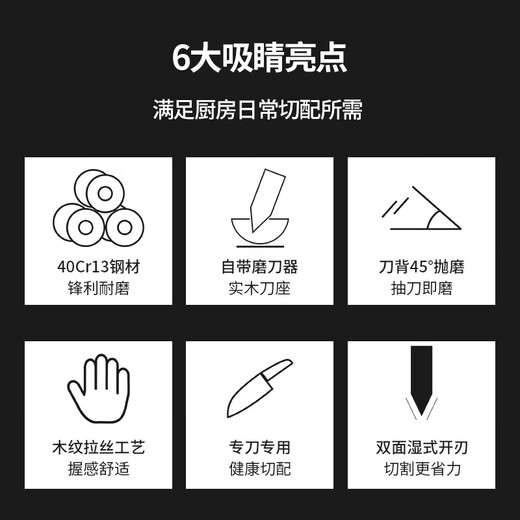 6大吸睛亮点

满足厨房日常切配所需

40Cr13钢材
锋利耐磨

自带磨刀器
实木刀座

刀背45°抛磨
抽刀即磨

木纹拉丝工艺
握感舒适

专刀专用
健康切配

双面湿式开刃
切割更省力