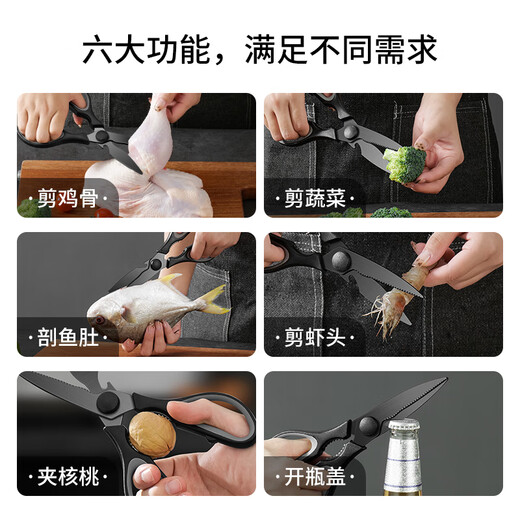 六大功能，满足不同需求

·剪鸡骨·

·剪蔬菜·

·剖鱼肚·

·剪虾头·

·夹核桃·

·开瓶盖·