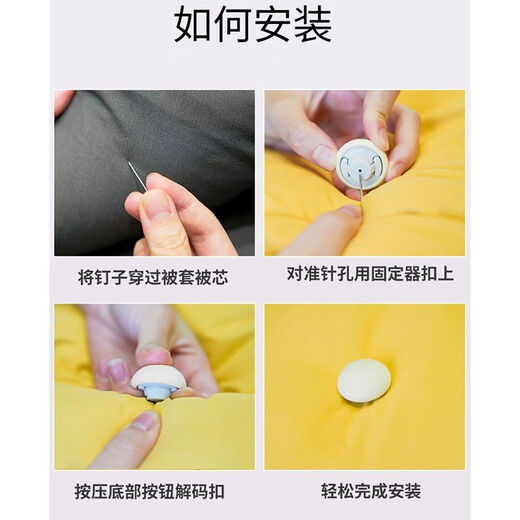 如何安装

将钉子穿过被套被芯

对准针孔用固定器扣上

按压底部按钮解码扣

轻松完成安装