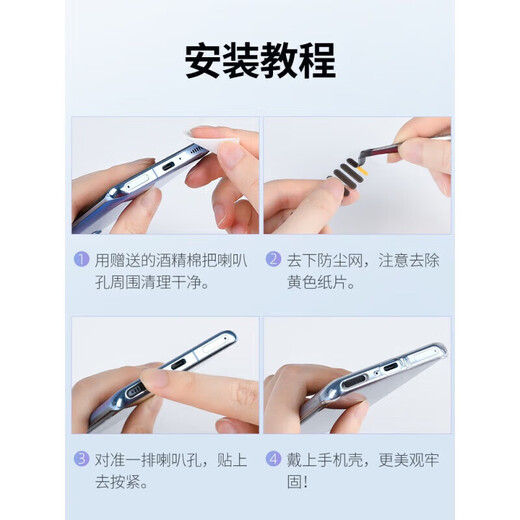 安装教程

1 用赠送的酒精棉把喇叭孔周围清理干净。

2 去下防尘网，注意去除黄色纸片。

3 对准一排喇叭孔，贴上去按紧。

4 戴上手机壳，更美观牢固！