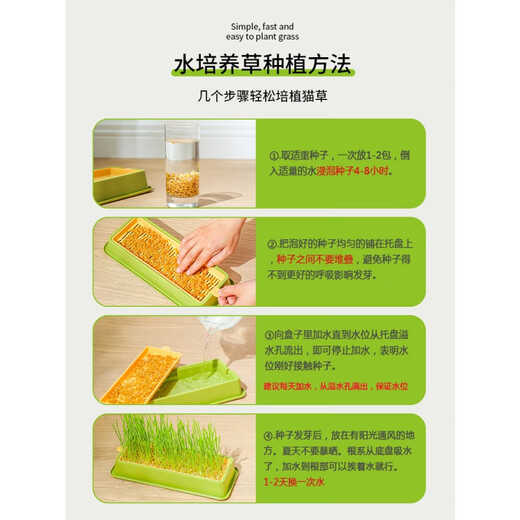 Simple, fast and easy to plant grass

水培养草种植方法

几个步骤轻松培植猫草

①.取适重种子，一次放1-2包，倒入适量的水浸泡种子4-8小时。

②.把泡好的种子均匀的铺在托盘上，种子之间不要堆叠，避免种子得不到更好的呼吸影响发芽。

③向盒子里加水直到水位从托盘溢水孔流出，即可停止加水，表明水位刚好接触种子。

建议每天加水，从溢水孔满出，保证水位

④.种子发芽后，放在有阳光通风的地方。夏天不要暴晒。根系从底盘吸水了，加水到根部可以挨着水就行。

1-2天换一次水