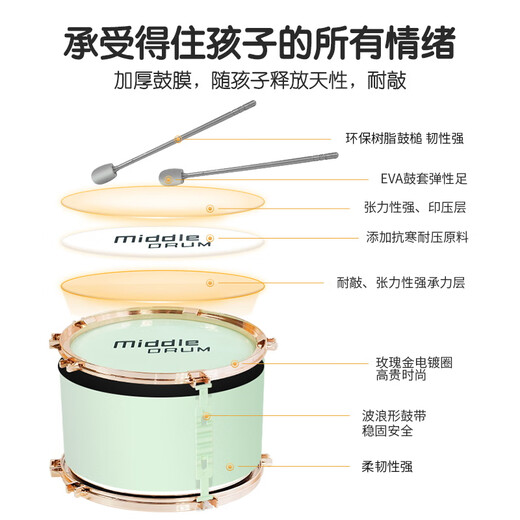 承受得住孩子的所有情绪

加厚鼓膜，随孩子释放天性，耐敲

环保树脂鼓槌 韧性强

EVA鼓套弹性足

张力性强、印压层

middle DRUM

添加抗寒耐压原料

耐敲、张力性强承力层

middle DRUM

玫瑰金电镀圈
高贵时尚

波浪形鼓带
稳固安全

柔韧性强