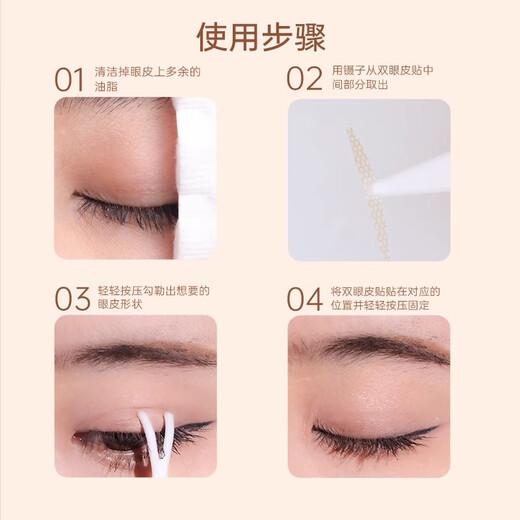 使用步骤

01 清洁掉眼皮上多余的油脂

02 用镊子从双眼皮贴中间部分取出

03 轻轻按压勾勒出想要的眼皮形状

04 将双眼皮贴贴在对应的位置并轻轻按压固定