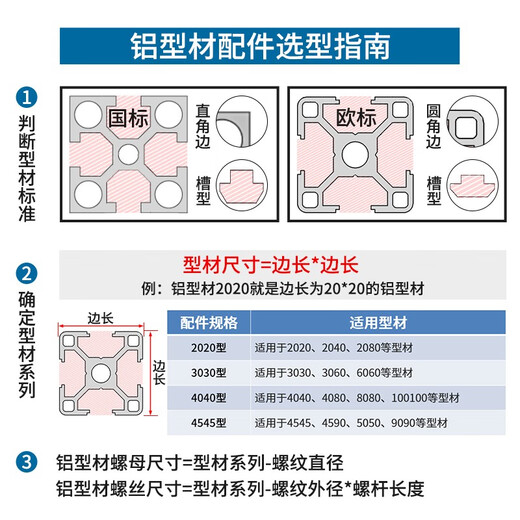 铝型材配件选型指南

1
判断型材标准

国标
直角边
槽型

欧标
圆角边
槽型

2
确定型材系列

型材尺寸=边长*边长
例：铝型材2020就是边长为20*20的铝型材

边长
边长

| 配件规格 | 适用型材 |
|---|---|
| 2020型 | 适用于2020、2040、2080等型材 |
| 3030型 | 适用于3030、3060、6060等型材 |
| 4040型 | 适用于4040、4080、8080、100100等型材 |
| 4545型 | 适用于4545、4590、5050、9090等型材 |

3
铝型材螺母尺寸=型材系列-螺纹直径
铝型材螺丝尺寸=型材系列-螺纹外径*螺杆长度