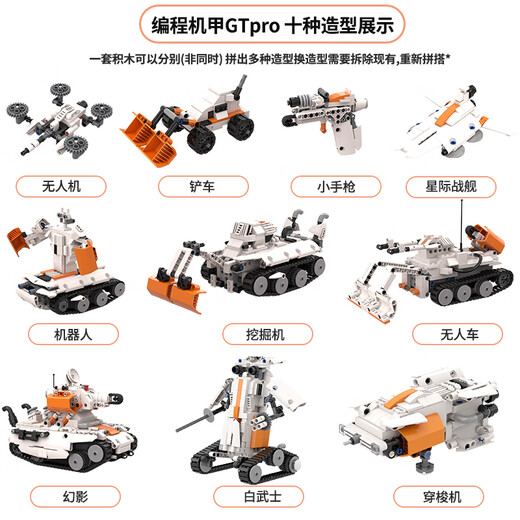 编程机甲GTpro 十种造型展示

一套积木可以分别(非同时) 拼出多种造型换造型需要拆除现有,重新拼搭*

无人机

铲车

小手枪

星际战舰

机器人

挖掘机

无人车

幻影

白武士

穿梭机