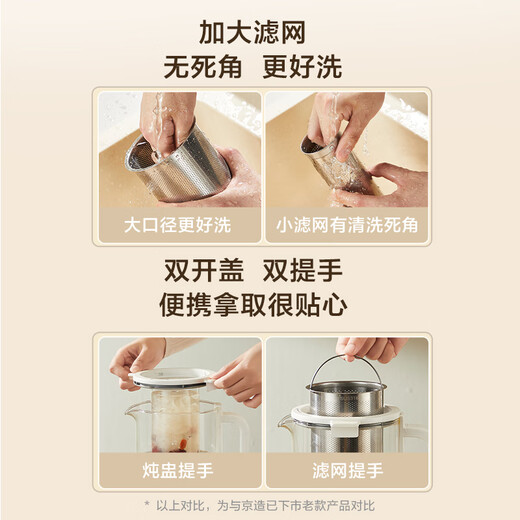 加大滤网
无死角 更好洗

大口径更好洗

小滤网有清洗死角

双开盖 双提手
便携拿取很贴心

炖盅提手

滤网提手

* 以上对比，为与京造已下市老款产品对比