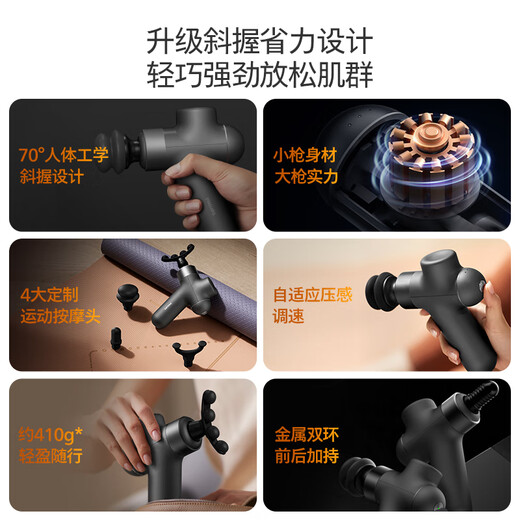 升级斜握省力设计
轻巧强劲放松肌群

70°人体工学
斜握设计

小枪身材
大枪实力

4大定制
运动按摩头

自适应压感
调速

约410g*
轻盈随行

金属双环
前后加持