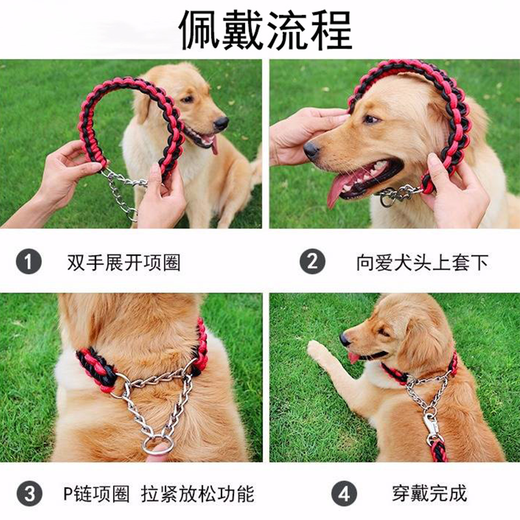 佩戴流程

1 双手展开项圈

2 向爱犬头上套下

3 P链项圈 拉紧放松功能

4 穿戴完成