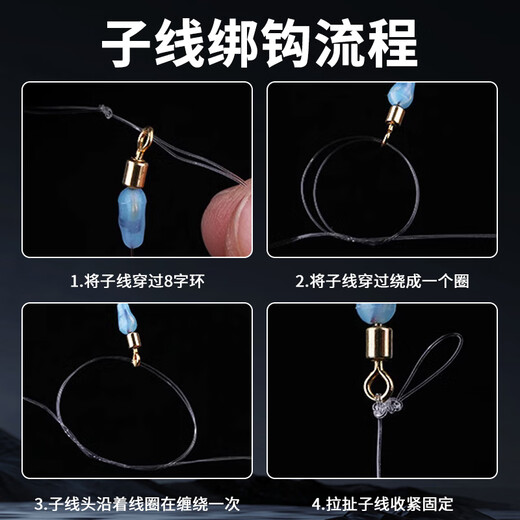 子线绑钩流程

1.将子线穿过8字环

2.将子线穿过绕成一个圈

3.子线头沿着线圈在缠绕一次

4.拉扯子线收紧固定