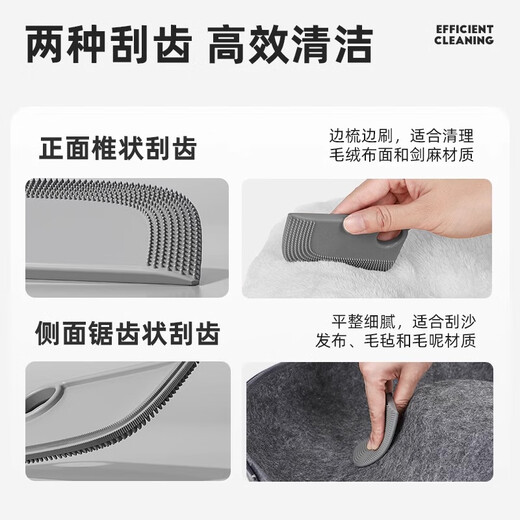 两种刮齿 高效清洁

EFFICIENT CLEANING

正面椎状刮齿

边梳边刷，适合清理毛绒布面和剑麻材质

侧面锯齿状刮齿

平整细腻，适合刮沙发布、毛毡和毛呢材质