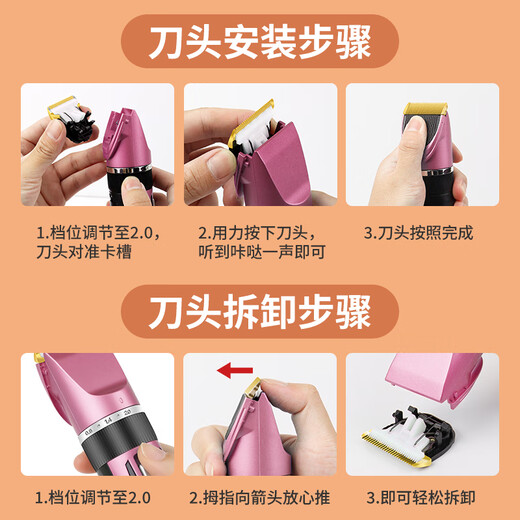 刀头安装步骤

1.档位调节至2.0，刀头对准卡槽

2.用力按下刀头，听到咔哒一声即可

3.刀头按照完成

刀头拆卸步骤

0.8 1.4 2.0

1.档位调节至2.0

2.拇指向箭头放心推

3.即可轻松拆卸