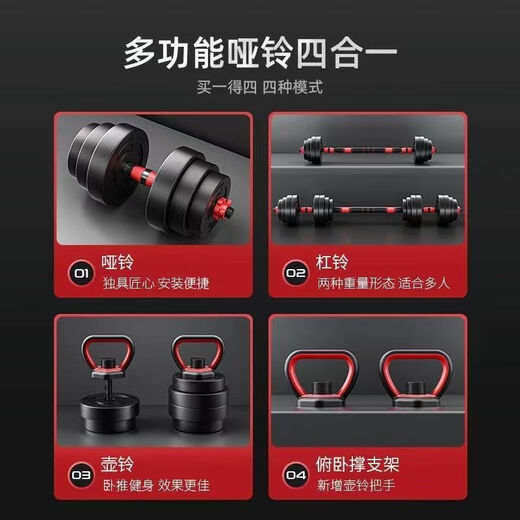 多功能哑铃四合一
买一得四 四种模式

01 哑铃
独具匠心 安装便捷

02 杠铃
两种重量形态 适合多人

03 壶铃
卧推健身 效果更佳

04 俯卧撑支架
新增壶铃把手