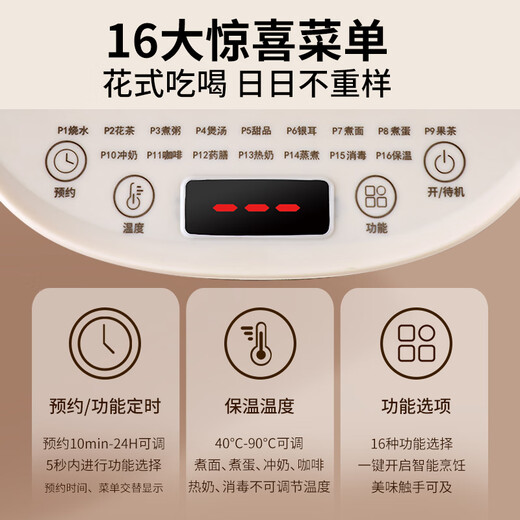 16大惊喜菜单
花式吃喝 日日不重样

P1烧水 P2花茶 P3煮粥 P4煲汤 P5甜品 P6银耳 P7煮面 P8煮蛋 P9果茶
P10冲奶 P11咖啡 P12药膳 P13热奶 P14蒸煮 P15消毒 P16保温

预约

温度

功能

开/待机

预约/功能定时

预约10min-24H可调
5秒内进行功能选择
预约时间、菜单交替显示

保温温度

40°C-90°C可调
煮面、煮蛋、冲奶、咖啡
热奶、消毒不可调节温度

功能选项

16种功能选择
一键开启智能烹饪
美味触手可及