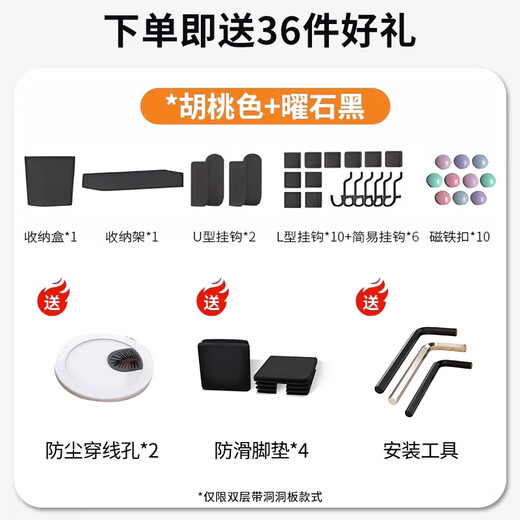 下单即送36件好礼

*胡桃色+曜石黑

收纳盒*1 收纳架*1 U型挂钩*2 L型挂钩*10+简易挂钩*6 磁铁扣*10

送 送 送

防尘穿线孔*2 防滑脚垫*4 安装工具

*仅限双层带洞洞板款式