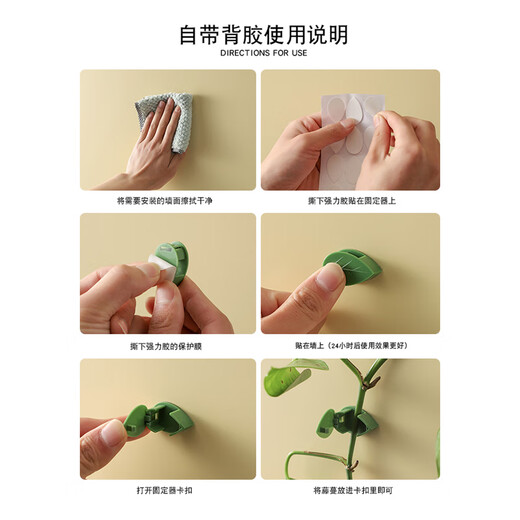 自带背胶使用说明
DIRECTIONS FOR USE

将需要安装的墙面擦拭干净

撕下强力胶贴在固定器上

撕下强力胶的保护膜

贴在墙上（24小时后使用效果更好）

打开固定器卡扣

将藤蔓放进卡扣里即可