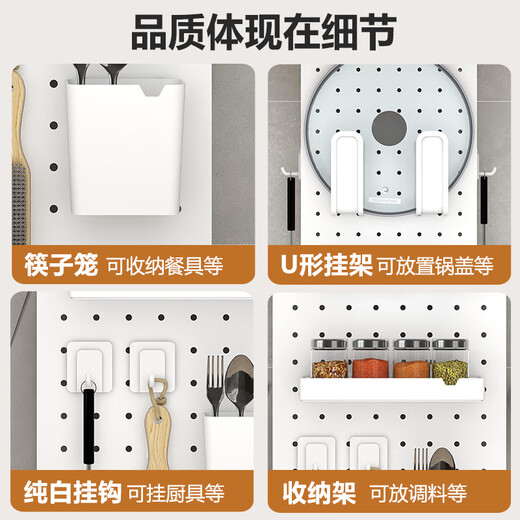 品质体现在细节

筷子笼 可收纳餐具等

U形挂架 可放置锅盖等

纯白挂钩 可挂厨具等

收纳架 可放调料等