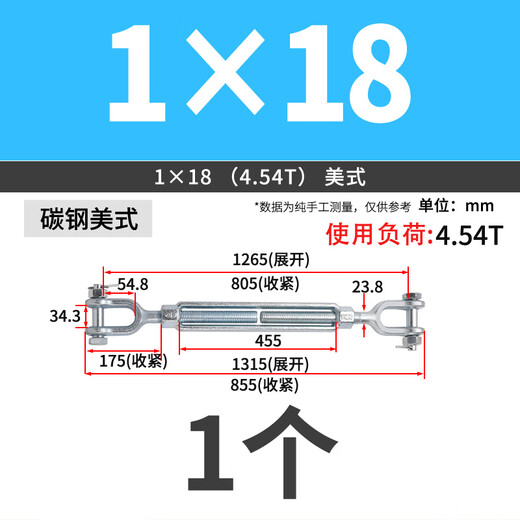 1×18

1×18 （4.54T） 美式

碳钢美式

*数据为纯手工测量，仅供参考 单位：mm

使用负荷:4.54T

1265(展开)

805(收紧)

54.8

23.8

34.3

455

175(收紧)

1315(展开)

855(收紧)

1个