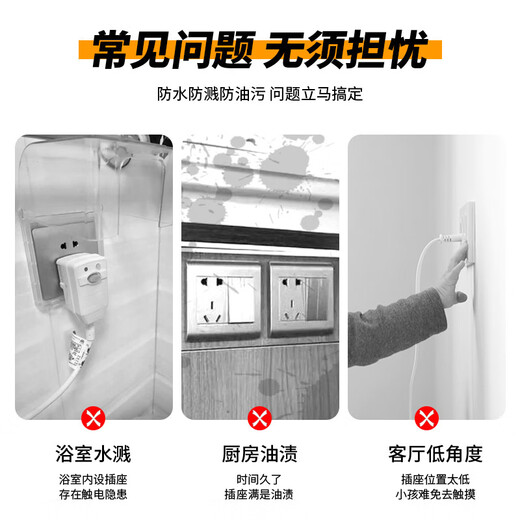 常见问题 无须担忧

防水防溅防油污 问题立马搞定

浴室水溅

浴室内设插座
存在触电隐患

厨房油渍

时间久了
插座满是油渍

客厅低角度

插座位置太低
小孩难免去触摸