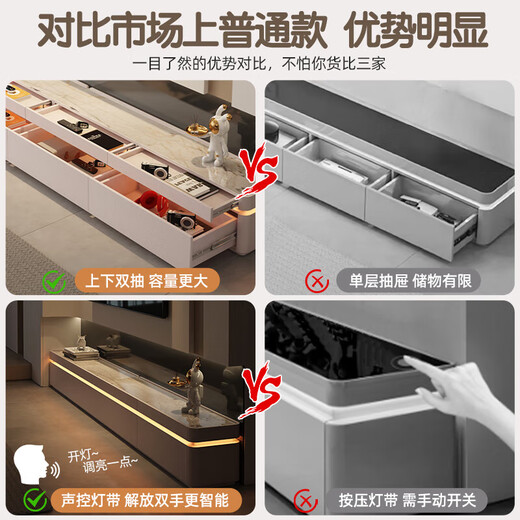 对比市场上普通款 优势明显

一目了然的优势对比，不怕你货比三家

VS

上下双抽 容量更大

单层抽屉 储物有限

VS

开灯~
调亮一点~

声控灯带 解放双手更智能

按压灯带 需手动开关