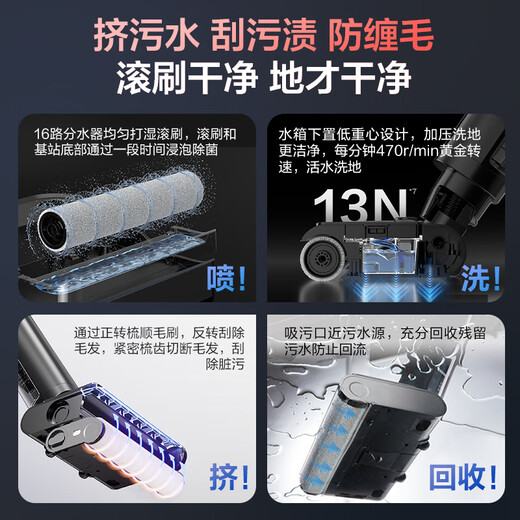 挤污水 刮污渍 防缠毛

滚刷干净 地才干净

16路分水器均匀打湿滚刷，滚刷和基站底部通过一段时间浸泡除菌

喷！

水箱下置低重心设计，加压洗地更洁净，每分钟470r/min黄金转速，活水洗地

13N*7

洗！

通过正转梳顺毛刷，反转刮除毛发，紧密梳齿切断毛发，刮除脏污

挤！

吸污口近污水源，充分回收残留污水防止回流

回收！