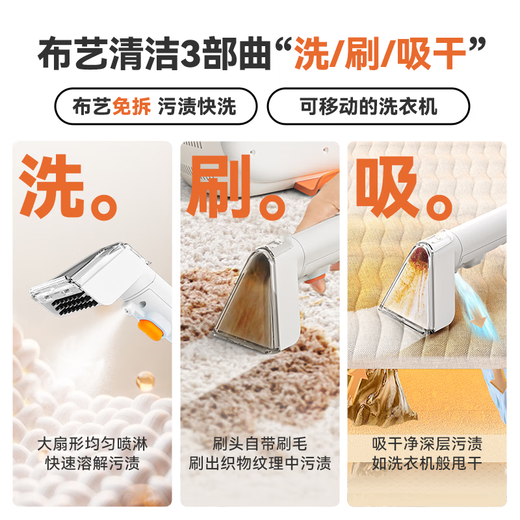 布艺清洁3部曲“洗/刷/吸干”

布艺免拆 污渍快洗

可移动的洗衣机

洗。

大扇形均匀喷淋
快速溶解污渍

刷。

刷头自带刷毛
刷出织物纹理中污渍

吸。

吸干净深层污渍
如洗衣机般甩干