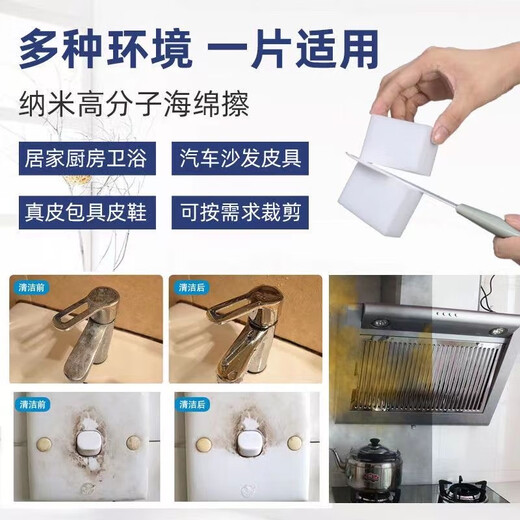 多种环境 一片适用

纳米高分子海绵擦

居家厨房卫浴

汽车沙发皮具

真皮包具皮鞋

可按需求裁剪

清洁前

清洁后

清洁前

清洁后