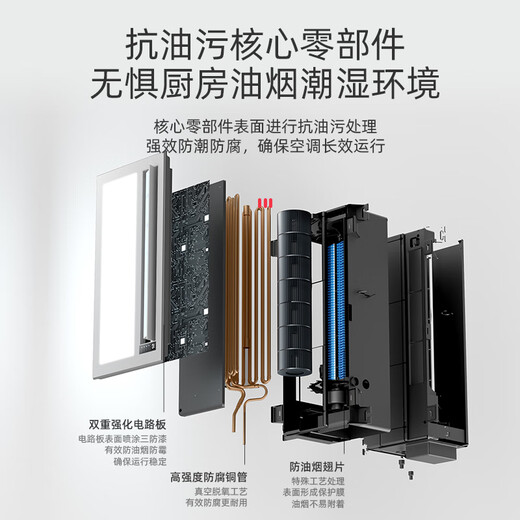 抗油污核心零部件
无惧厨房油烟潮湿环境

核心零部件表面进行抗油污处理
强效防潮防腐，确保空调长效运行

双重强化电路板
电路板表面喷涂三防漆
有效防油烟防霉
确保运行稳定

高强度防腐铜管
真空脱氧工艺
有效防腐更耐用

防油烟翅片
特殊工艺处理
表面形成保护膜
油烟不易附着