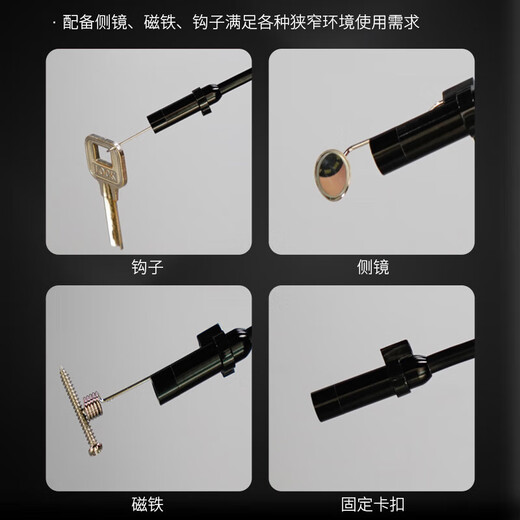 · 配备侧镜、磁铁、钩子满足各种狭窄环境使用需求

钩子

侧镜

磁铁

固定卡扣