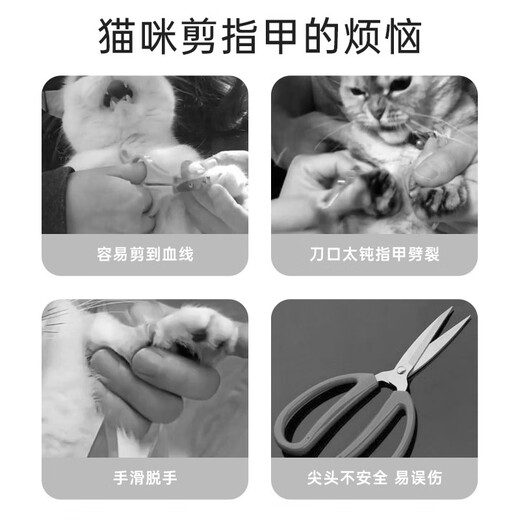 猫咪剪指甲的烦恼

容易剪到血线

刀口太钝指甲劈裂

手滑脱手

尖头不安全 易误伤