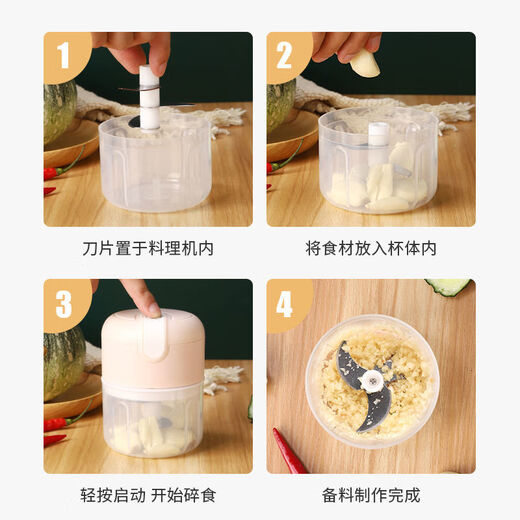 1

刀片置于料理机内

2

将食材放入杯体内

3

轻按启动 开始碎食

4

备料制作完成