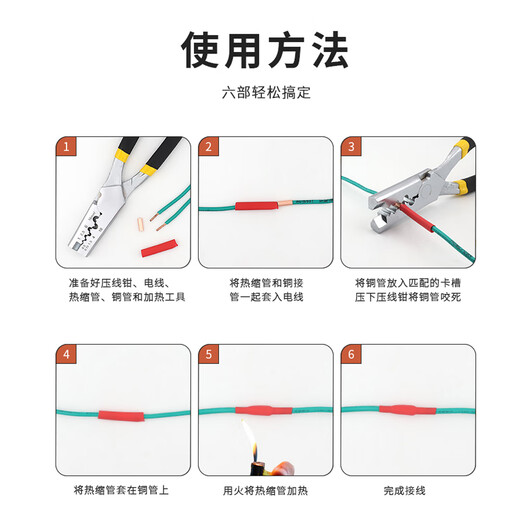 使用方法

六部轻松搞定

1

准备好压线钳、电线、热缩管、铜管和加热工具

2

将热缩管和铜接管一起套入电线

3

将铜管放入匹配的卡槽压下压线钳将铜管咬死

4

将热缩管套在铜管上

5

用火将热缩管加热

6

完成接线