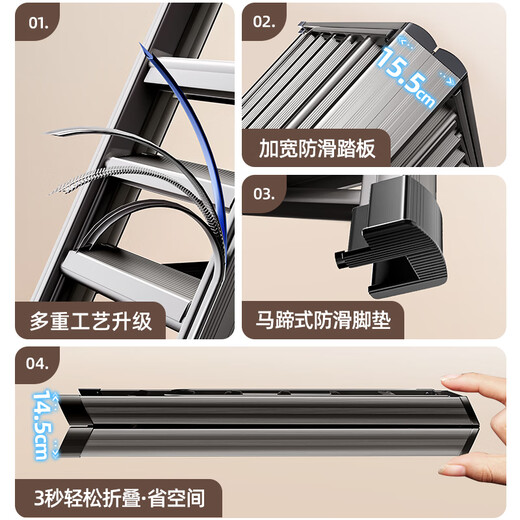 01.

多重工艺升级

02.

15.5cm

加宽防滑踏板

03.

马蹄式防滑脚垫

04.

14.5cm

3秒轻松折叠·省空间