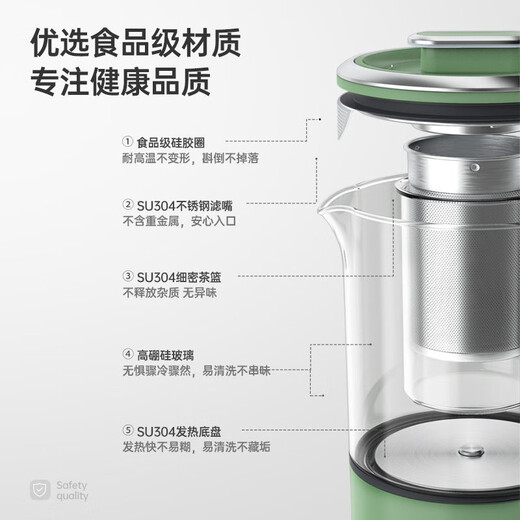 优选食品级材质
专注健康品质

① 食品级硅胶圈
耐高温不变形，斟倒不掉落

② SU304不锈钢滤嘴
不含重金属，安心入口

③ SU304细密茶篮
不释放杂质 无异味

④ 高硼硅玻璃
无惧骤冷骤然，易清洗不串味

⑤ SU304发热底盘
发热快不易糊，易清洗不藏垢

Safety quality