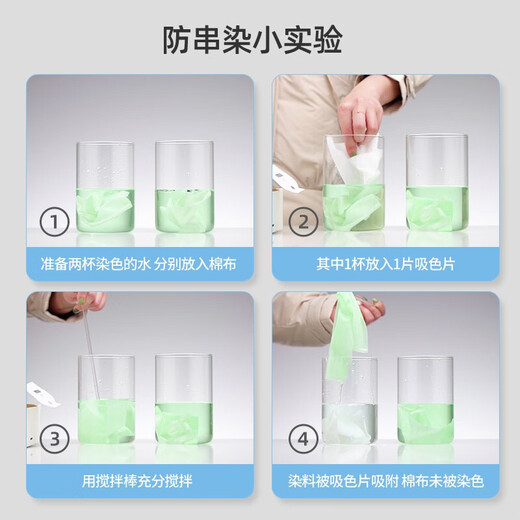 防串染小实验

①

准备两杯染色的水 分别放入棉布

②

其中1杯放入1片吸色片

③

用搅拌棒充分搅拌

④

染料被吸色片吸附 棉布未被染色