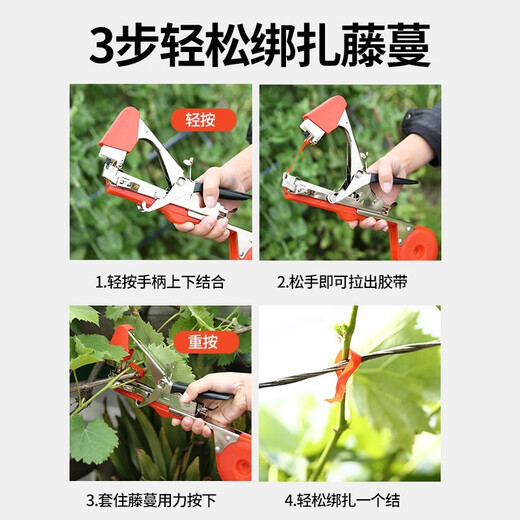 3步轻松绑扎藤蔓

轻按

1.轻按手柄上下结合

2.松手即可拉出胶带

重按

3.套住藤蔓用力按下

4.轻松绑扎一个结