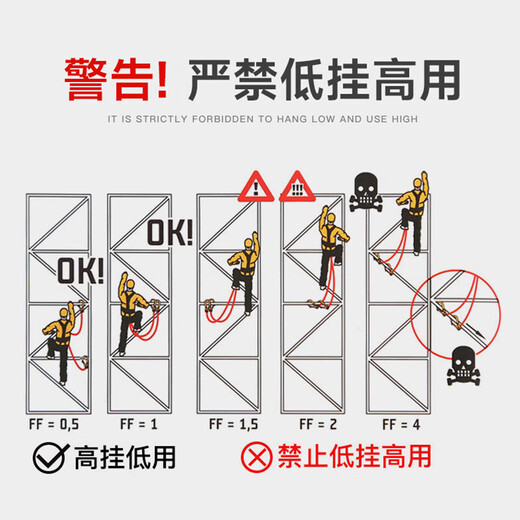 警告! 严禁低挂高用

IT IS STRICTLY FORBIDDEN TO HANG LOW AND USE HIGH

OK!

OK!

!

!!!

FF = 0,5

FF = 1

FF = 1,5

FF = 2

FF = 4

高挂低用

禁止低挂高用