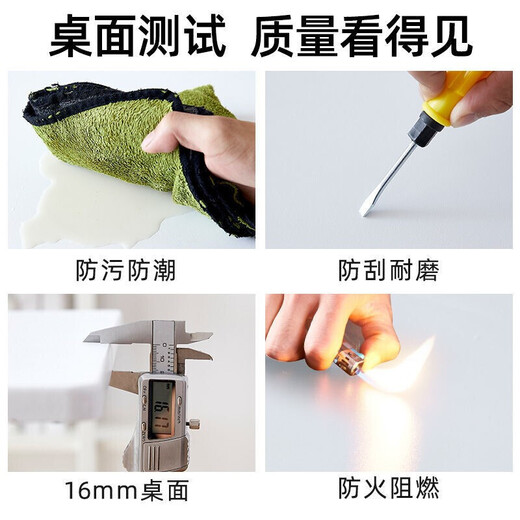 桌面测试 质量看得见

防污防潮

防刮耐磨

16.17

16mm桌面

防火阻燃