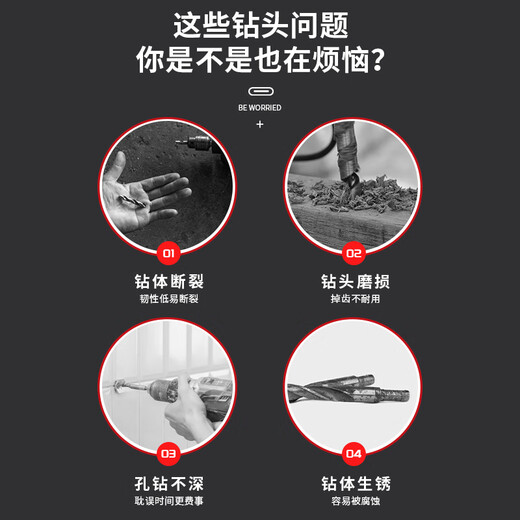 这些钻头问题
你是不是也在烦恼？

BE WORRIED
+

01
钻体断裂
韧性低易断裂

02
钻头磨损
掉齿不耐用

03
孔钻不深
耽误时间更费事

04
钻体生锈
容易被腐蚀