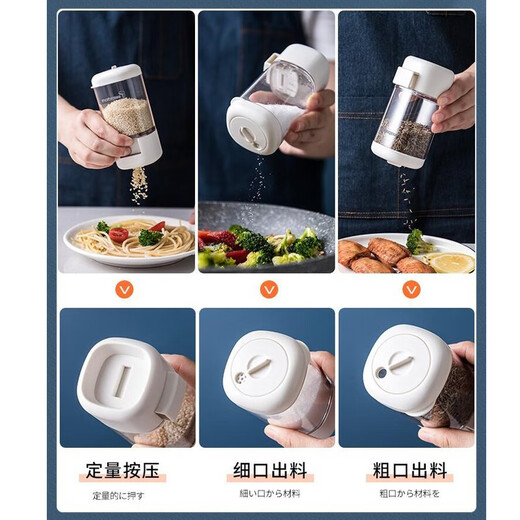 定量按压

定量的に押す

细口出料

細い口から材料

粗口出料

粗口から材料を