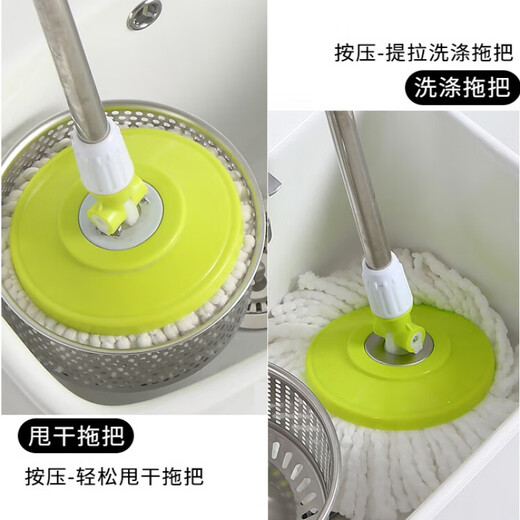 按压-提拉洗涤拖把

洗涤拖把

甩干拖把

按压-轻松甩干拖把