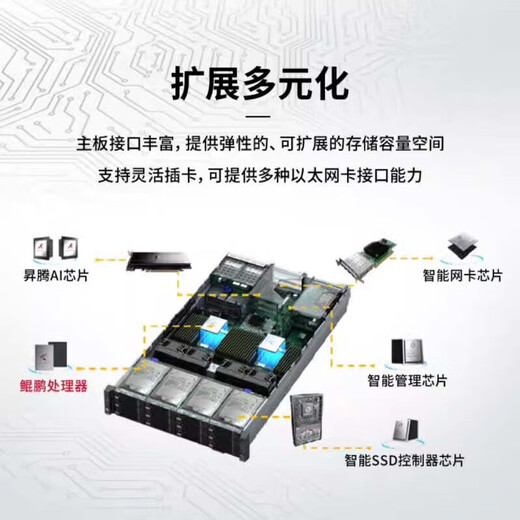 扩展多元化

主板接口丰富，提供弹性的、可扩展的存储容量空间

支持灵活插卡，可提供多种以太网卡接口能力

昇腾AI芯片

智能网卡芯片

鲲鹏处理器

智能管理芯片

智能SSD控制器芯片