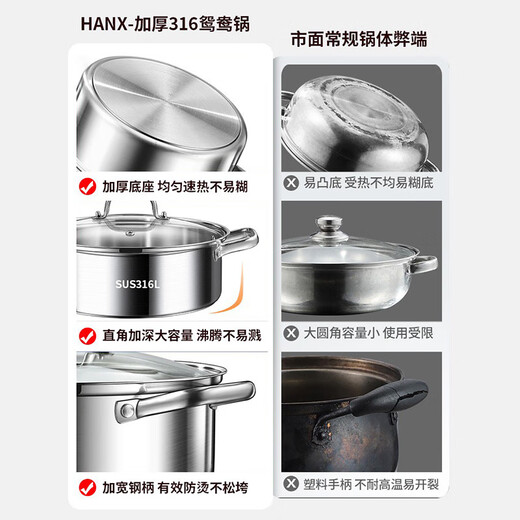 HANX-加厚316鸳鸯锅

加厚底座 均匀速热不易糊

SUS316L

直角加深大容量 沸腾不易溅

加宽钢柄 有效防烫不松垮

市面常规锅体弊端

易凸底 受热不均易糊底

大圆角容量小 使用受限

塑料手柄 不耐高温易开裂