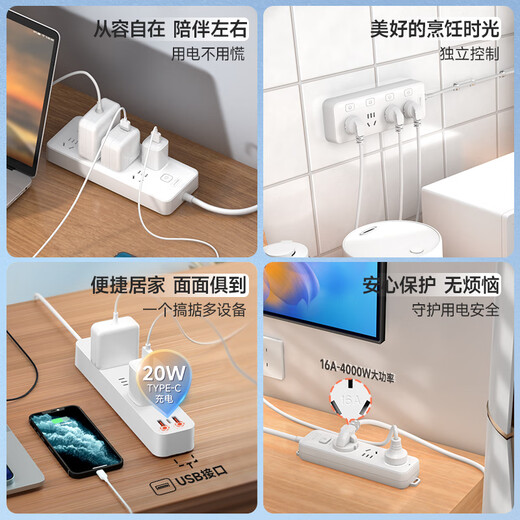 从容自在 陪伴左右
用电不用慌

美好的烹饪时光
独立控制

便捷居家 面面俱到
一个搞掂多设备

20W
TYPE-C
充电

USB接口

安心保护 无烦恼
守护用电安全

16A-4000W大功率

16A