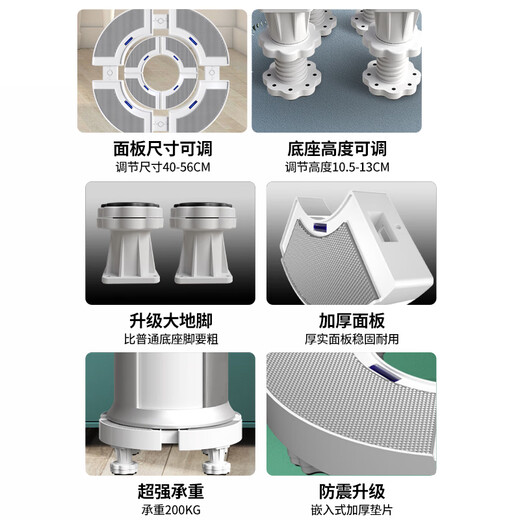 面板尺寸可调
调节尺寸40-56CM

底座高度可调
调节高度10.5-13CM

升级大地脚
比普通底座脚要粗

加厚面板
厚实面板稳固耐用

超强承重
承重200KG

防震升级
嵌入式加厚垫片