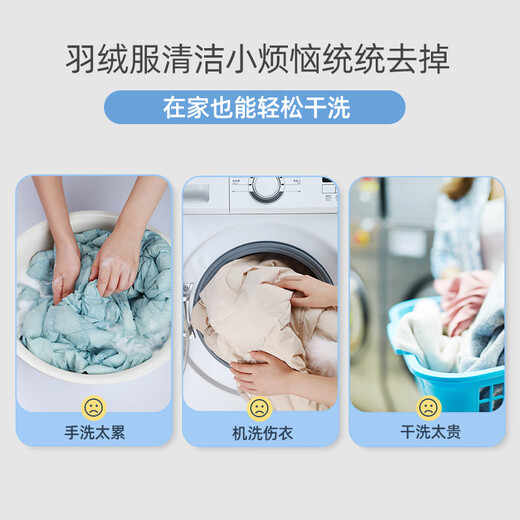 羽绒服清洁小烦恼统统去掉

在家也能轻松干洗

手洗太累

机洗伤衣

干洗太贵