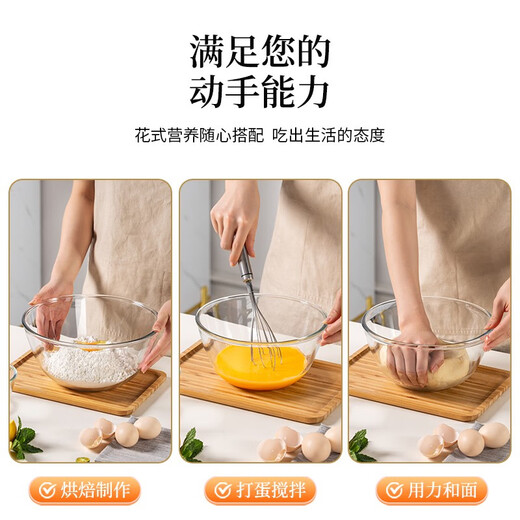 满足您的
动手能力

花式营养随心搭配 吃出生活的态度

烘焙制作

打蛋搅拌

用力和面