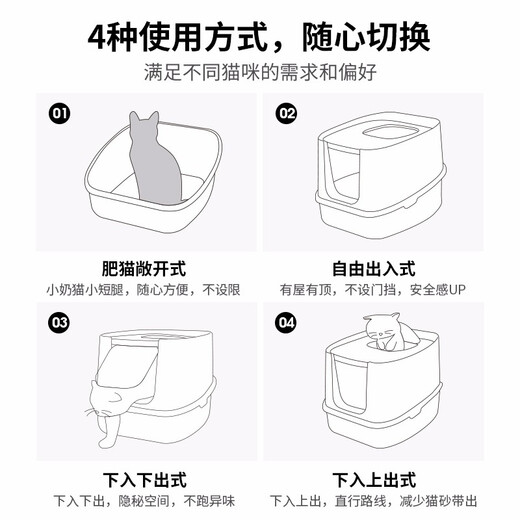 4种使用方式，随心切换
满足不同猫咪的需求和偏好

01

肥猫敞开式
小奶猫小短腿，随心方便，不设限

02

自由出入式
有屋有顶，不设门挡，安全感UP

03

下入下出式
下入下出，隐秘空间，不跑异味

04

下入上出式
下入上出，直行路线，减少猫砂带出