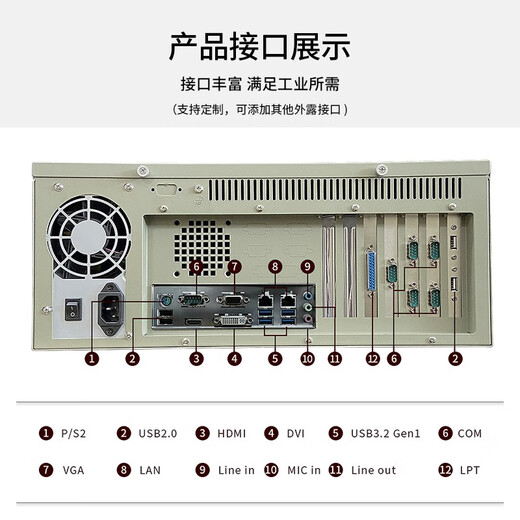 产品接口展示

接口丰富 满足工业所需

（支持定制，可添加其他外露接口）

6 7 8 9

1 2 3 4 5 10 11 12 6 2

1 P/S2
2 USB2.0
3 HDMI
4 DVI
5 USB3.2 Gen1
6 COM
7 VGA
8 LAN
9 Line in
10 MIC in
11 Line out
12 LPT