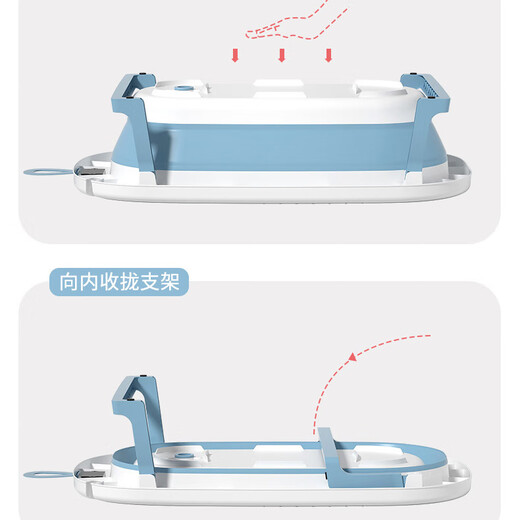 向内收拢支架