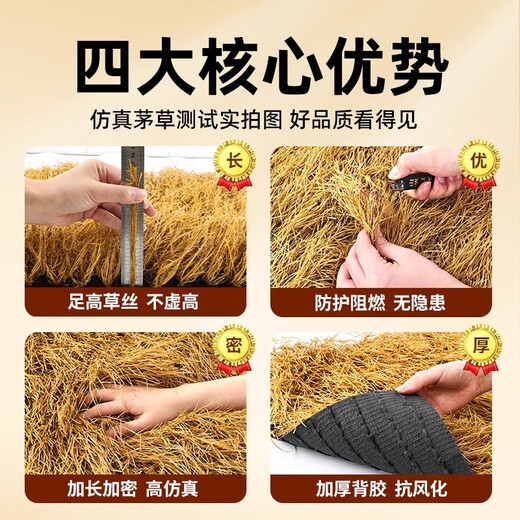 四大核心优势

仿真茅草测试实拍图 好品质看得见

长

足高草丝 不虚高

优

防护阻燃 无隐患

密

加长加密 高仿真

厚

加厚背胶 抗风化